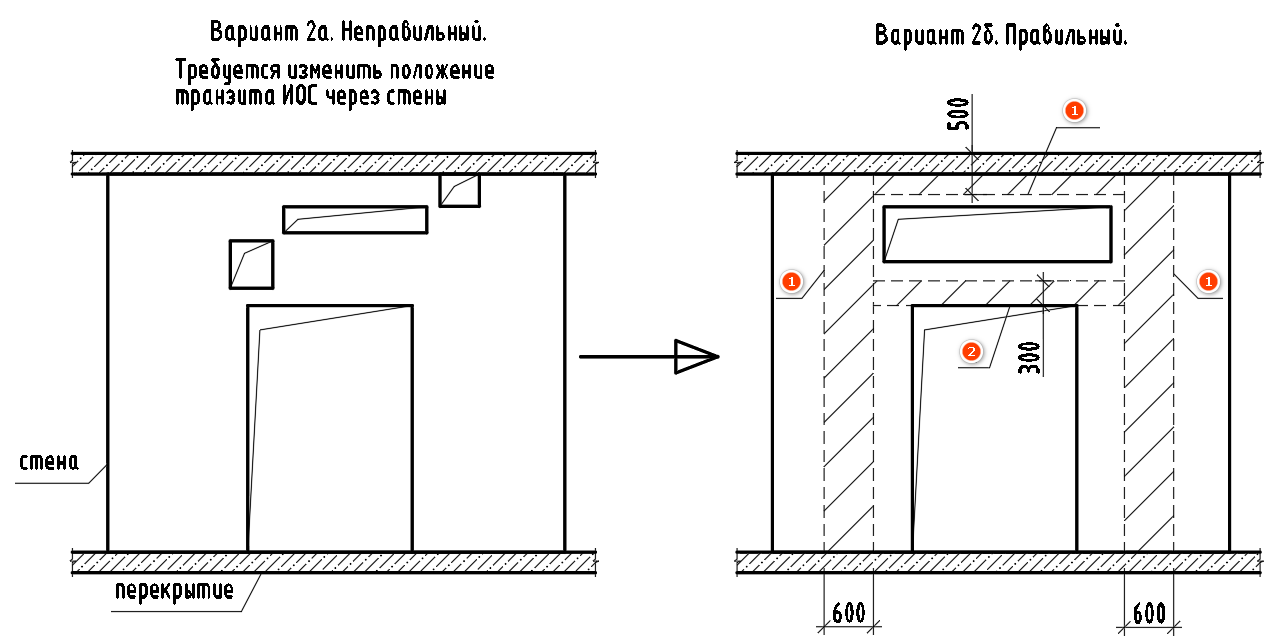 Вариант 2а. Неправильный.

Требуется изменить положение транзита ИОС через стены

стена

перекрытие

Вариант 2б. Правильный.

500

1

1

1

2

300

600

600